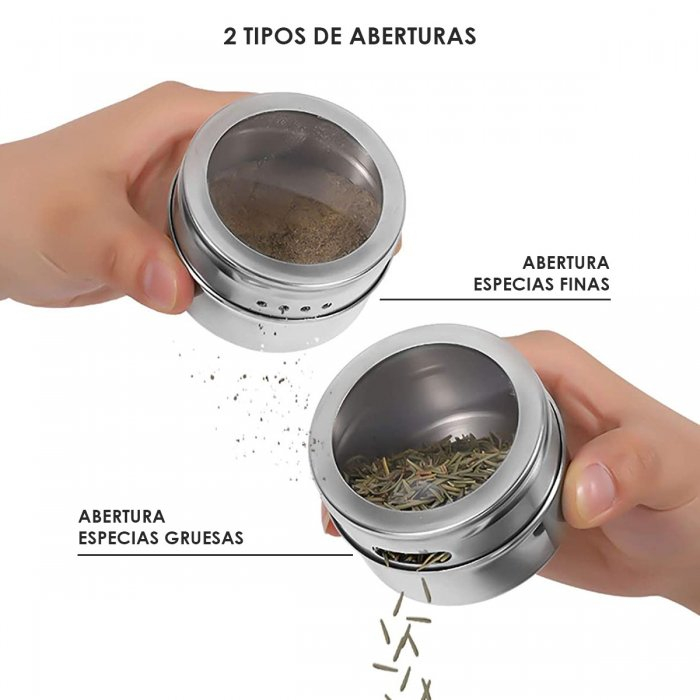 2 TIPOS DE ABERTURAS

ABERTURA
ESPECIAS FINAS

ABERTURA
ESPECIAS GRUESAS