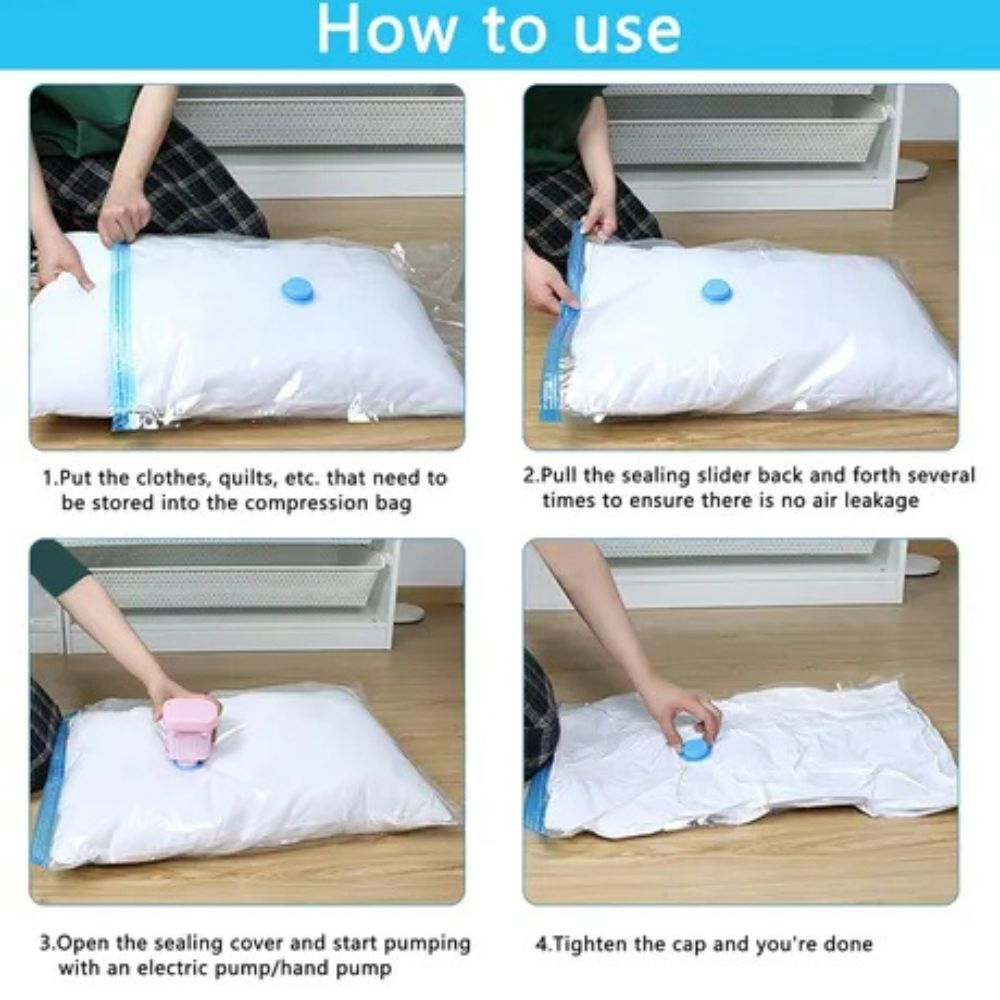 How to use

1.Put the clothes, quilts, etc. that need to be stored into the compression bag

2.Pull the sealing slider back and forth several times to ensure there is no air leakage

3.Open the sealing cover and start pumping with an electric pump/hand pump

4.Tighten the cap and you're done